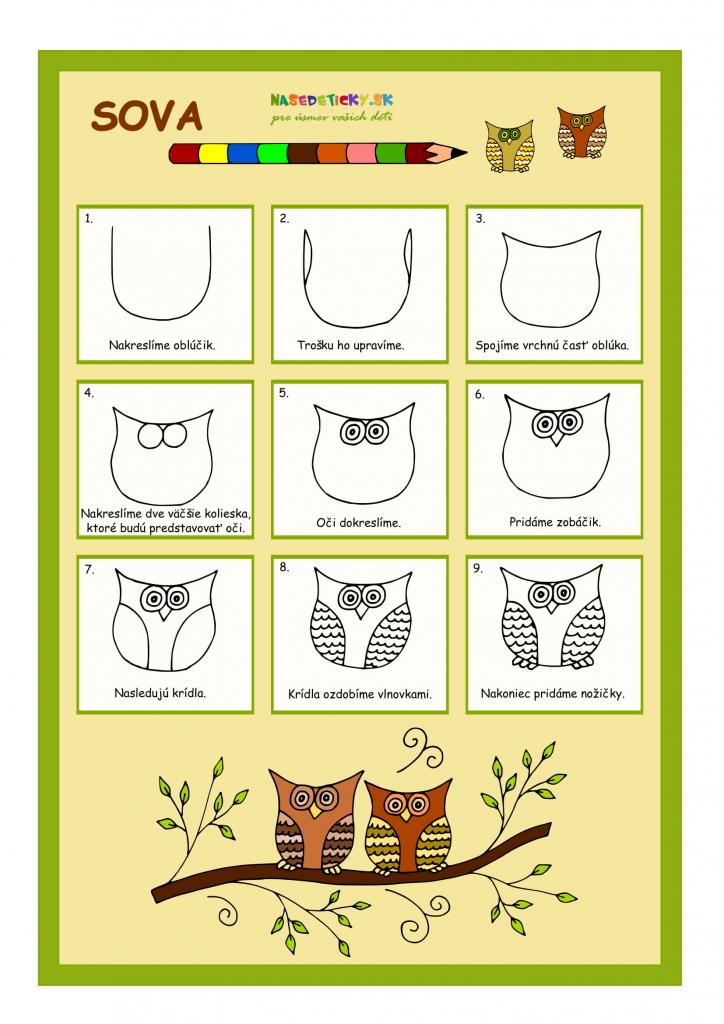 SOVA

NASEDETICKY.SK
pre úsmev vašich detí

1.
Nakreslíme oblúčik.

2.
Trošku ho upravíme.

3.
Spojíme vrchnú časť oblúka.

4.
Nakreslíme dve väčšie kolieska, ktoré budú predstavovať oči.

5.
Oči dokreslíme.

6.
Pridáme zobáčik.

7.
Nasledujú krídla.

8.
Krídla ozdobíme vlnovkami.

9.
Nakoniec pridáme nožičky.